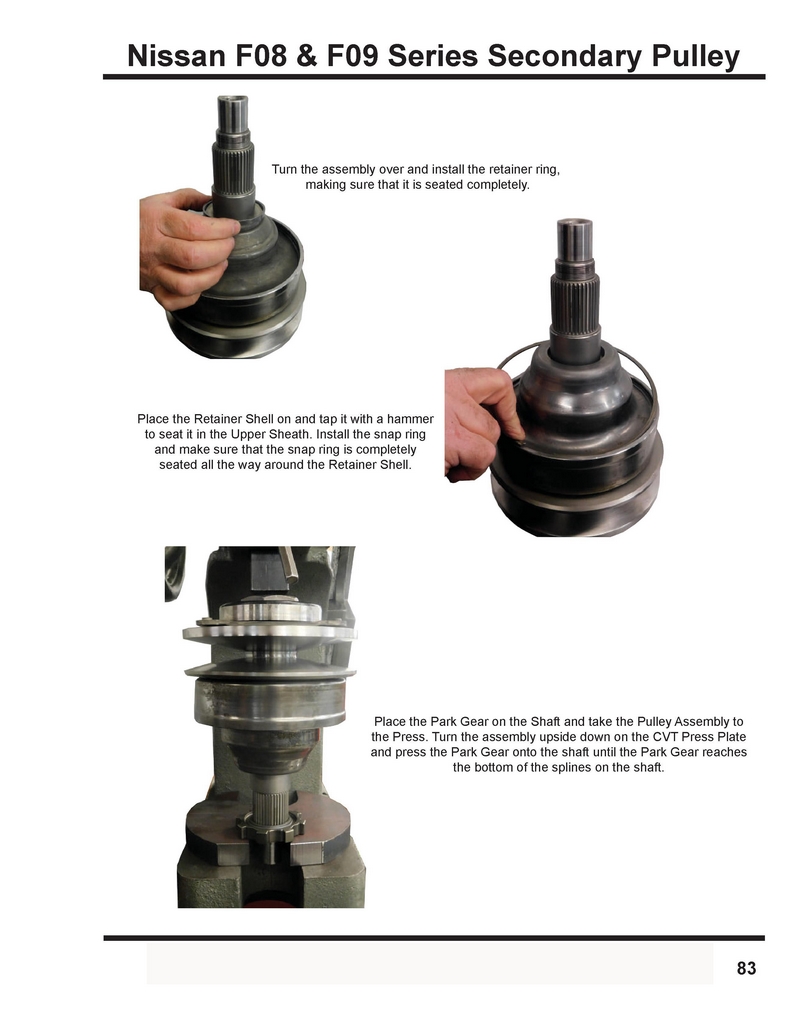 Nissan F08 & F09 Series Secondary Pulley

Turn the assembly over and install the retainer ring, making sure that it is seated completely.

Place the Retainer Shell on and tap it with a hammer to seat it in the Upper Sheath. Install the snap ring and make sure that the snap ring is completely seated all the way around the Retainer Shell.

Place the Park Gear on the Shaft and take the Pulley Assembly to the Press. Turn the assembly upside down on the CVT Press Plate and press the Park Gear onto the shaft until the Park Gear reaches the bottom of the splines on the shaft.

83